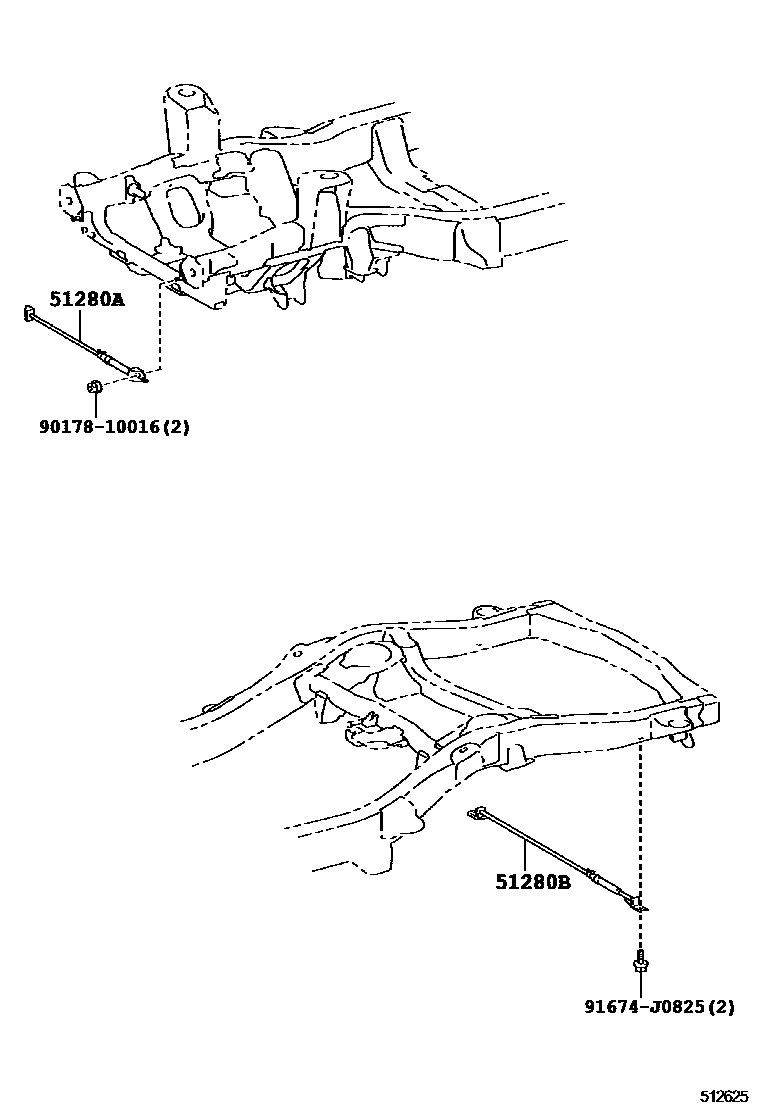 51280A

90178-10016(2)

51280B

91674-J0825(2)

512625